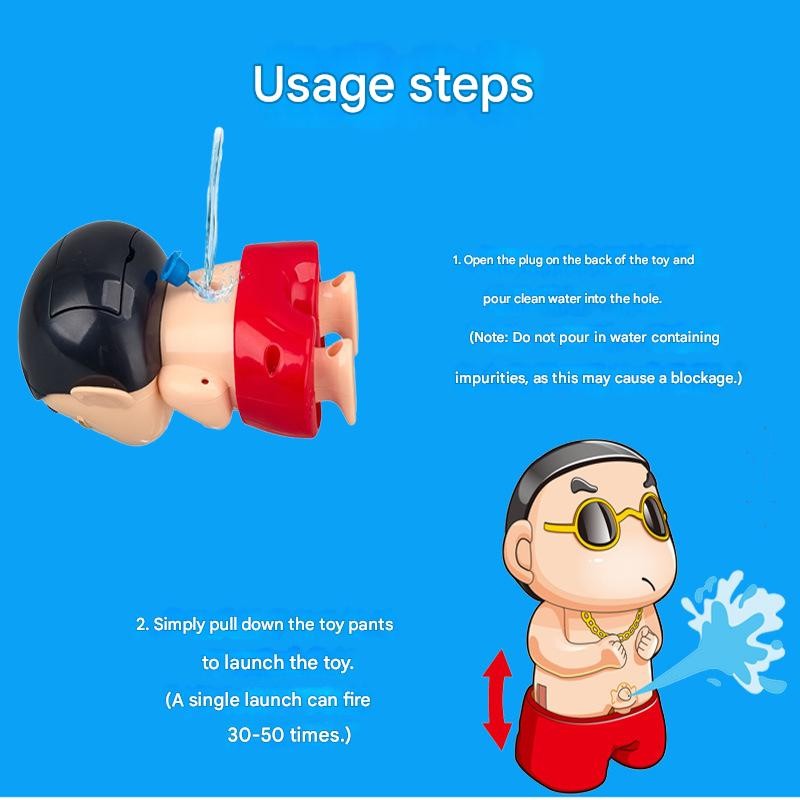 Usage steps

1. Open the plug on the back of the toy and pour clean water into the hole.
(Note: Do not pour in water containing impurities, as this may cause a blockage.)

2. Simply pull down the toy pants to launch the toy.
(A single launch can fire 30-50 times.)